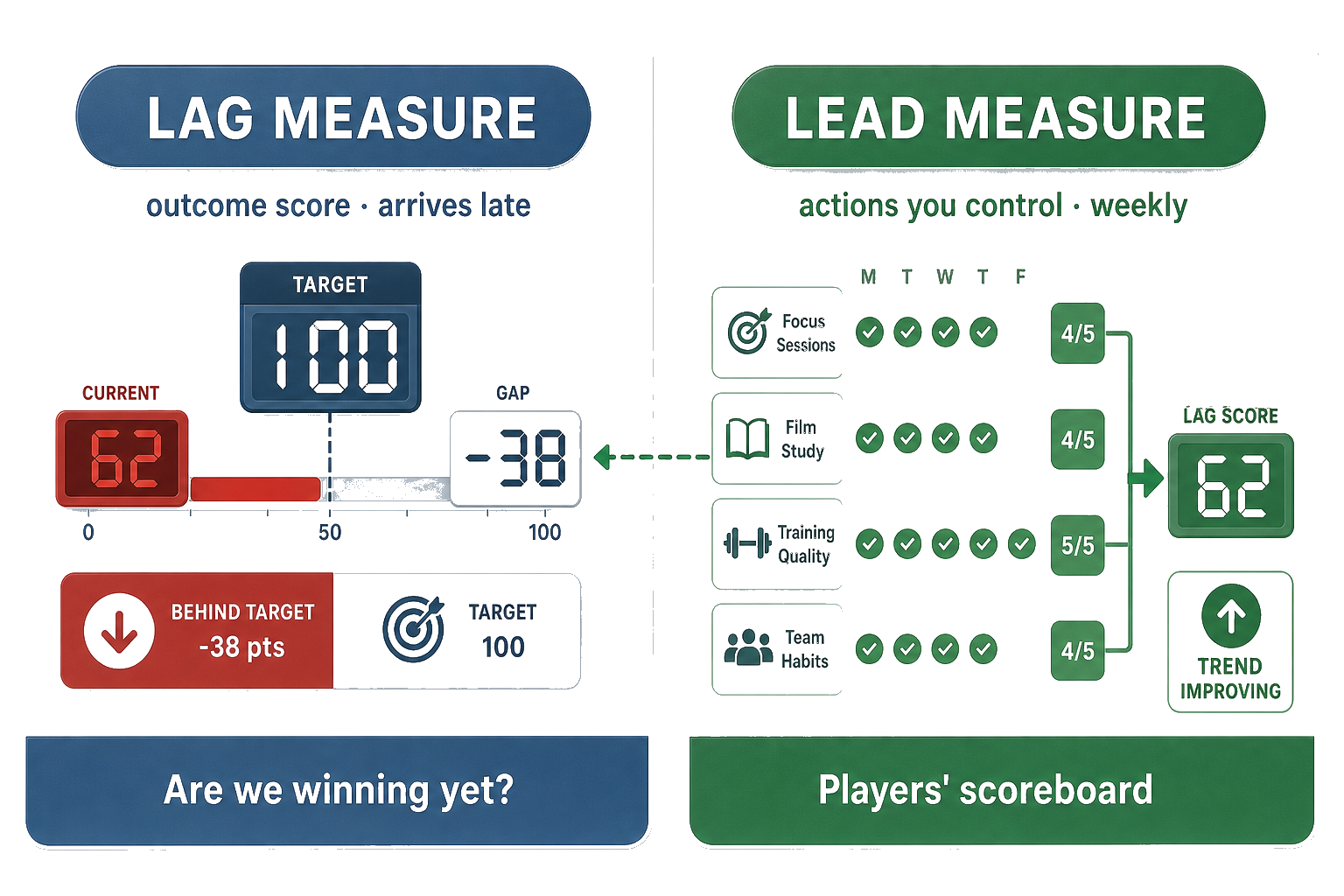 LAG MEASURE

outcome score · arrives late

TARGET
100

CURRENT
62

GAP
-38

0
50
100

BEHIND TARGET
-38 pts

TARGET
100

Are we winning yet?

LEAD MEASURE

actions you control · weekly

M T W T F

Focus Sessions
4/5

Film Study
4/5

Training Quality
5/5

Team Habits
4/5

LAG SCORE
62

TREND IMPROVING

Players' scoreboard