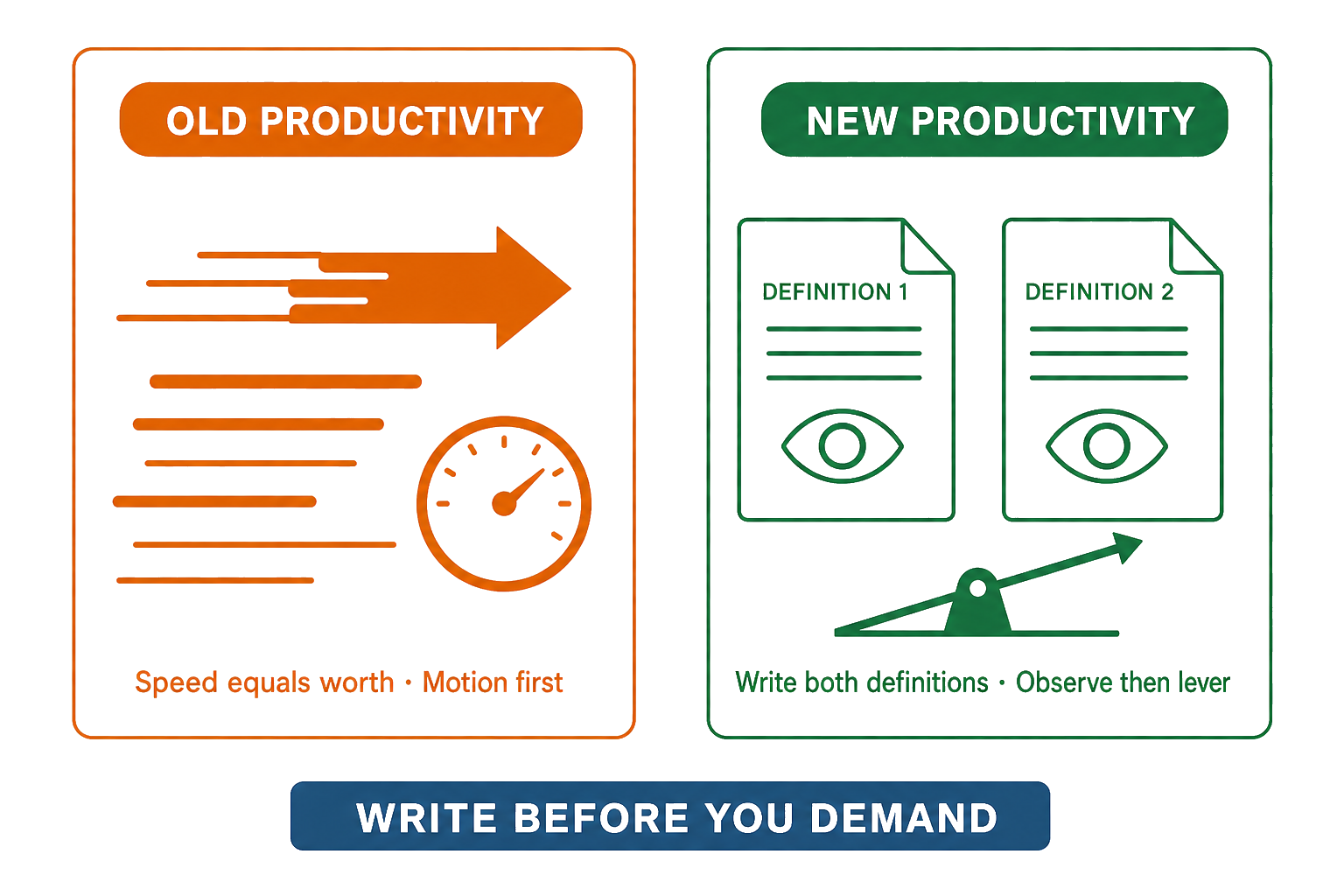 OLD PRODUCTIVITY

Speed equals worth · Motion first

NEW PRODUCTIVITY

DEFINITION 1

DEFINITION 2

Write both definitions · Observe then lever

WRITE BEFORE YOU DEMAND